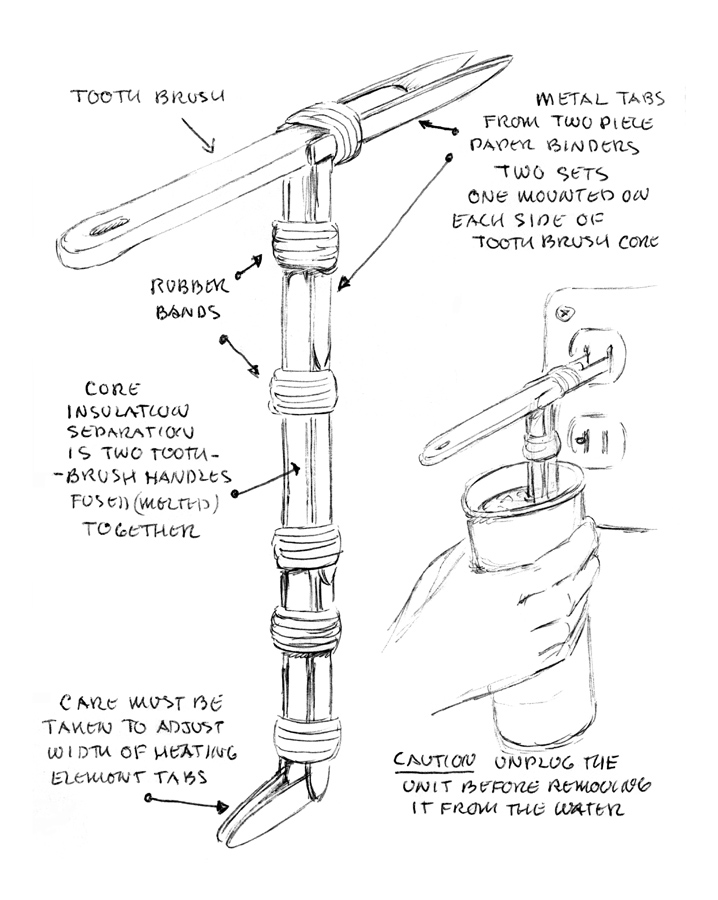 TOOTH BRUSH

METAL TABS FROM TWO PIECE PAPER BINDERS TWO SETS ONE MOUNTED ON EACH SIDE OF TOOTH BRUSH CORE

RUBBER BANDS

CORE INSULATION SEPARATION IS TWO TOOTH-BRUSH HANDLES FUSED (MELTED) TOGETHER

CARE MUST BE TAKEN TO ADJUST WIDTH OF HEATING ELEMENT TABS

CAUTION UNPLUG THE UNIT BEFORE REMOVING IT FROM THE WATER